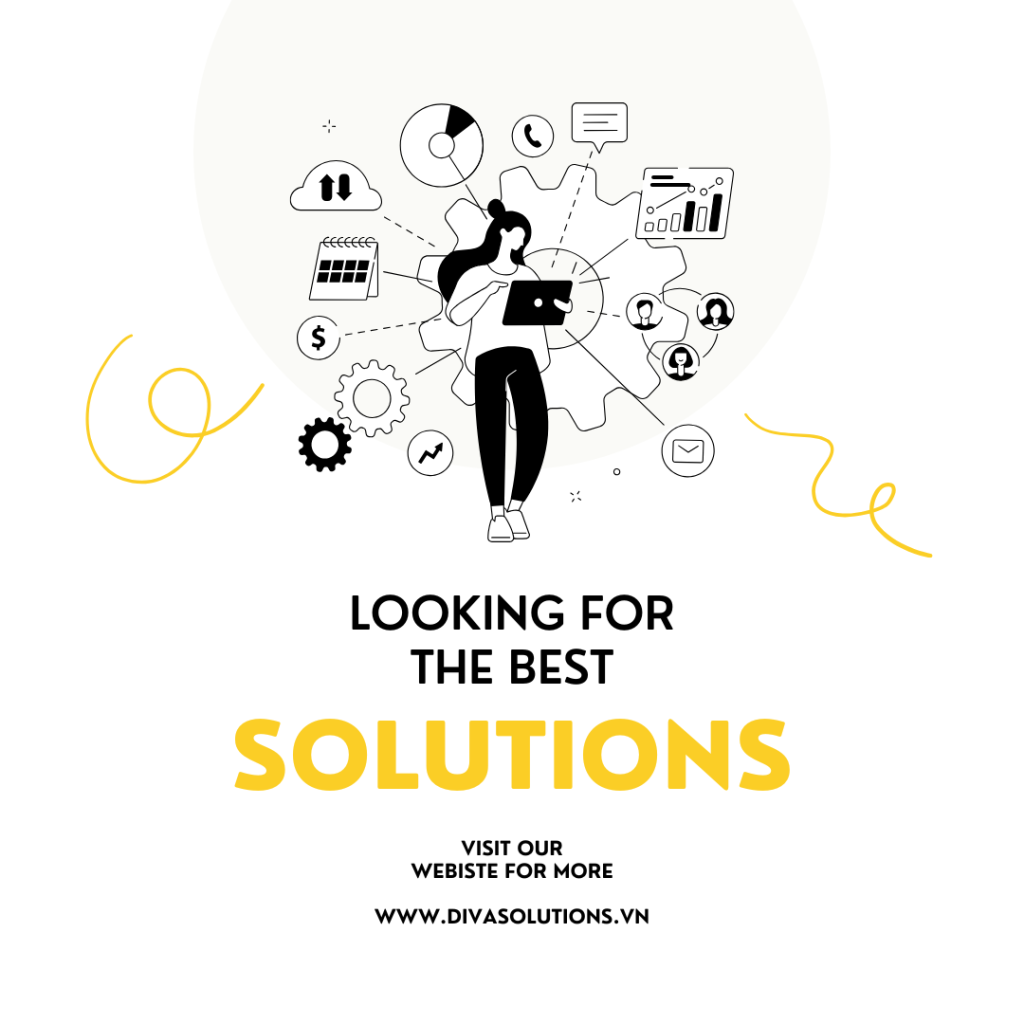 $

LOOKING FOR THE BEST

SOLUTIONS

VISIT OUR WEBISTE FOR MORE

WWW.DIVASOLUTIONS.VN