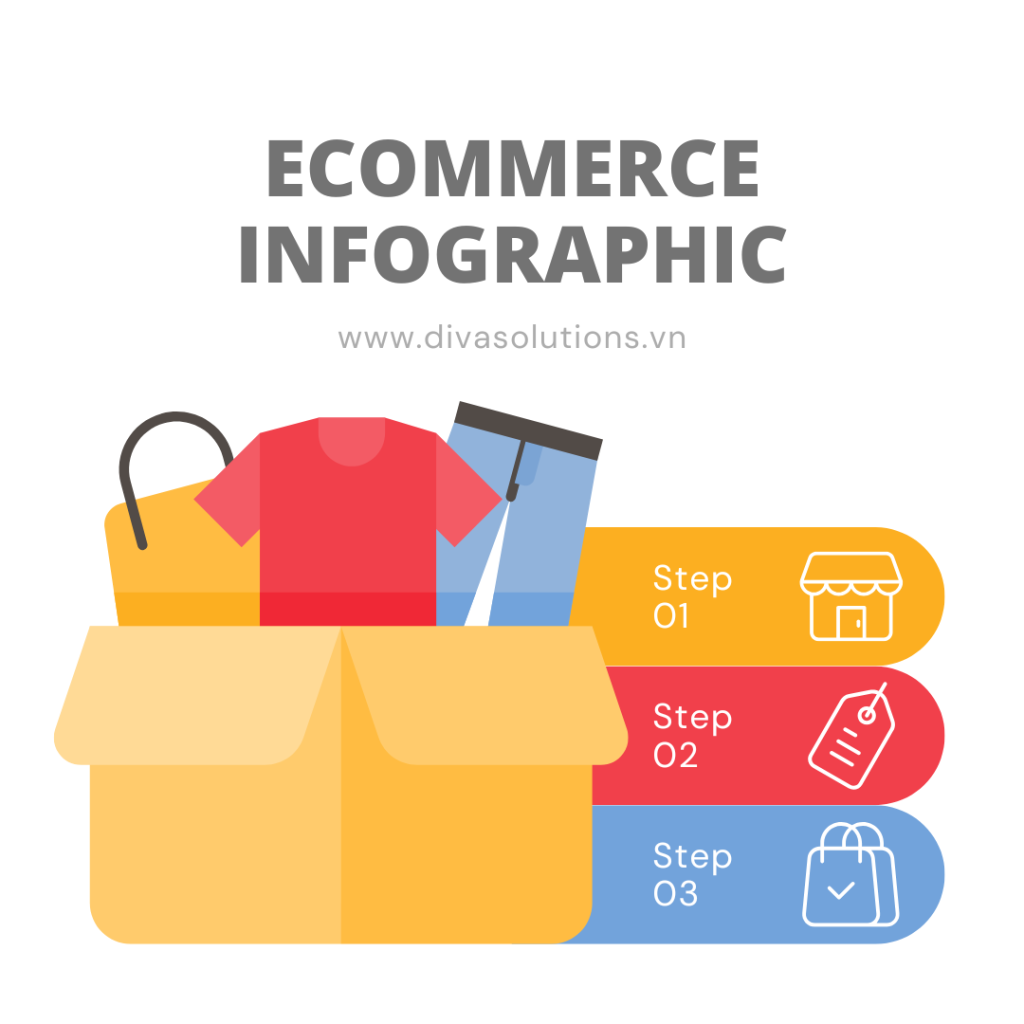 ECOMMERCE INFOGRAPHIC

www.divasolutions.vn

Step 01

Step 02

Step 03